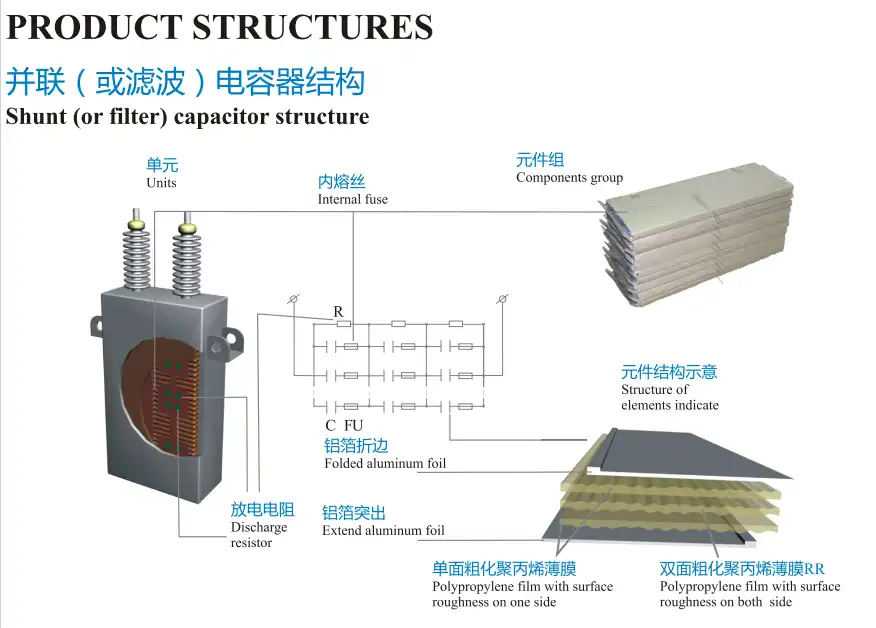 PRODUCT STRUCTURES

并联（或滤波）电容器结构

Shunt (or filter) capacitor structure

单元
Units

内熔丝
Internal fuse

元件组
Components group

R

C FU

元件结构示意
Structure of elements indicate

铝箔折边
Folded aluminum foil

放电电阻
Discharge resistor

铝箔突出
Extend aluminum foil

单面粗化聚丙烯薄膜
Polypropylene film with surface roughness on one side

双面粗化聚丙烯薄膜RR
Polypropylene film with surface roughness on both side